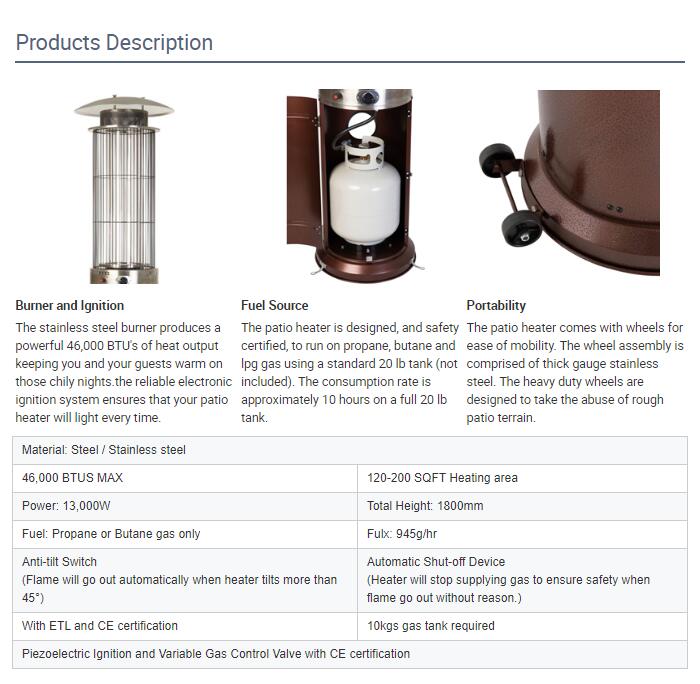 Products Description

Burner and Ignition
The stainless steel burner produces a powerful 46,000 BTU's of heat output keeping you and your guests warm on those chily nights.the reliable electronic ignition system ensures that your patio heater will light every time.

Fuel Source
The patio heater is designed, and safety certified, to run on propane, butane and lpg gas using a standard 20 lb tank (not included). The consumption rate is approximately 10 hours on a full 20 lb tank.

Portability
The patio heater comes with wheels for ease of mobility. The wheel assembly is comprised of thick gauge stainless steel. The heavy duty wheels are designed to take the abuse of rough patio terrain.

| Material: Steel / Stainless steel | |
|---|---|
| 46,000 BTUS MAX | 120-200 SQFT Heating area |
| Power: 13,000W | Total Height: 1800mm |
| Fuel: Propane or Butane gas only | Fulx: 945g/hr |
| Anti-tilt Switch (Flame will go out automatically when heater tilts more than 45°) | Automatic Shut-off Device (Heater will stop supplying gas to ensure safety when flame go out without reason.) |
| With ETL and CE certification | 10kgs gas tank required |
| Piezoelectric Ignition and Variable Gas Control Valve with CE certification | |